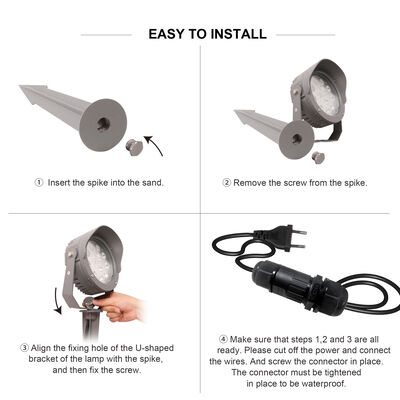 EASY TO INSTALL

① Insert the spike into the sand.

② Remove the screw from the spike.

③ Align the fixing hole of the U-shaped bracket of the lamp with the spike, and then fix the screw.

④ Make sure that steps 1,2 and 3 are all ready. Please cut off the power and connect the wires. And screw the connector in place. The connector must be tightened in place to be waterproof.