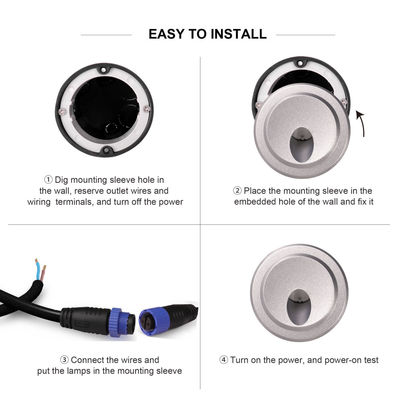 EASY TO INSTALL

① Dig mounting sleeve hole in the wall, reserve outlet wires and wiring terminals, and turn off the power

② Place the mounting sleeve in the embedded hole of the wall and fix it

③ Connect the wires and put the lamps in the mounting sleeve

④ Turn on the power, and power-on test